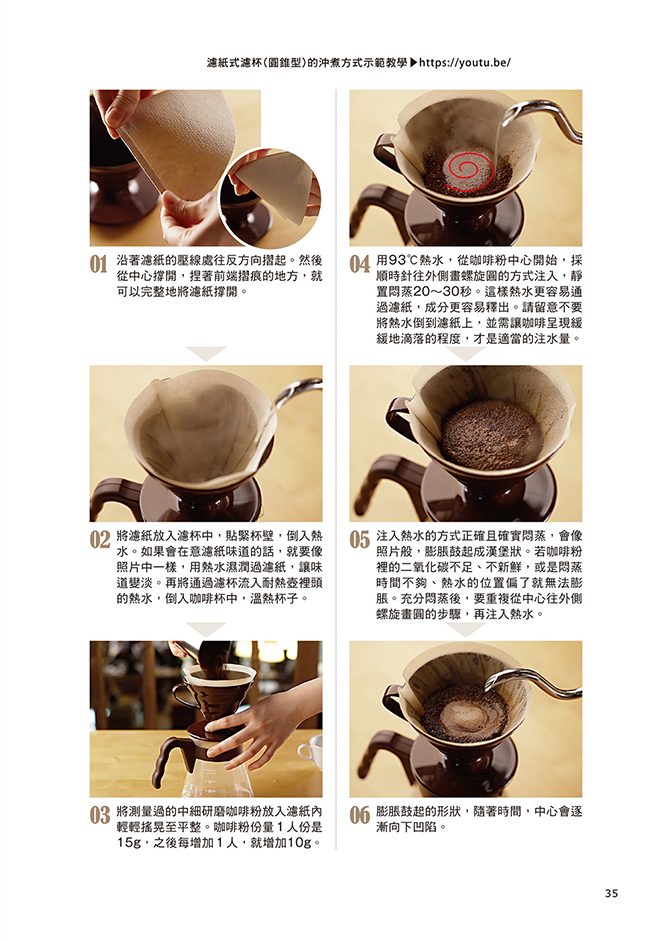 濾紙式濾杯（圓錐型）的沖煮方式示範教學▶https://youtu.be/

01 沿著濾紙的壓線處往反方向摺起。然後從中心撐開，捏著前端摺痕的地方，就可以完整地將濾紙撐開。

02 將濾紙放入濾杯中，貼緊杯壁，倒入熱水。如果會在意濾紙味道的話，就要像照片中一樣，用熱水濕潤過濾紙，讓味道變淡。再將通過濾杯流入耐熱壺裡頭的熱水，倒入咖啡杯中，溫熱杯子。

03 將測量過的中細研磨咖啡粉放入濾紙內輕輕搖晃至平整。咖啡粉份量1人份是15g，之後每增加1人，就增加10g。

04 用93℃熱水，從咖啡粉中心開始，採順時針往外側畫螺旋圓的方式注入，靜置悶蒸20～30秒。這樣熱水更容易通過濾紙，成分更容易釋出。請留意不要將熱水倒到濾紙上，並需讓咖啡呈現緩緩地滴落的程度，才是適當的注水量。

05 注入熱水的方式正確且確實悶蒸，會像照片般，膨脹鼓起成漢堡狀。若咖啡粉裡的二氧化碳不足、不新鮮，或是悶蒸時間不夠、熱水的位置偏了就無法膨脹。充分悶蒸後，要重複從中心往外側螺旋畫圓的步驟，再注入熱水。

06 膨脹鼓起的形狀，隨著時間，中心會逐漸向下凹陷。

35