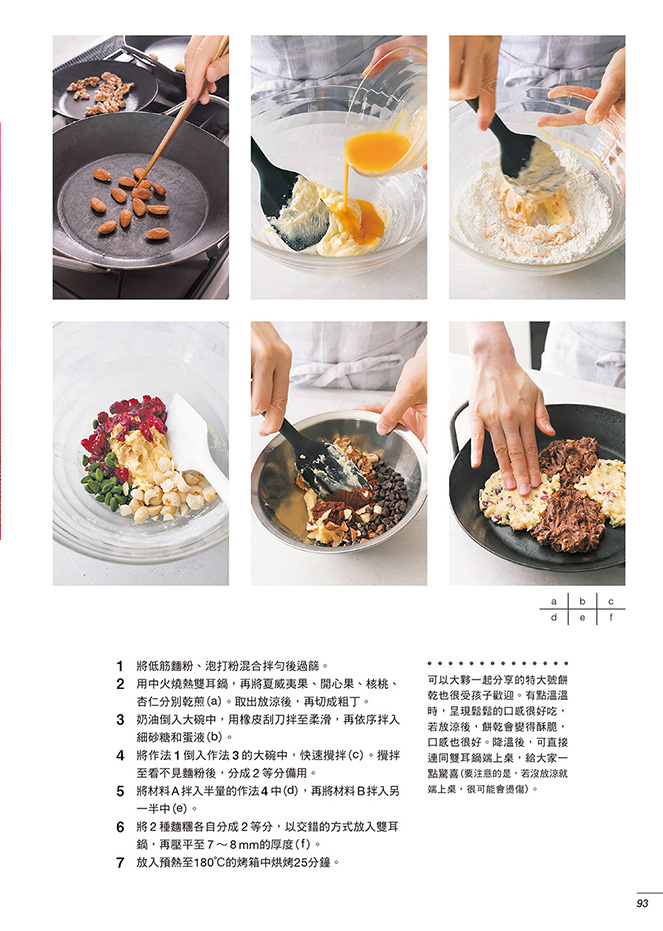 | a | b | c |
|---|---|---|
| d | e | f |

1 將低筋麵粉、泡打粉混合拌勻後過篩。
2 用中火燒熱雙耳鍋，再將夏威夷果、開心果、核桃、杏仁分別乾煎(a)。取出放涼後，再切成粗丁。
3 奶油倒入大碗中，用橡皮刮刀拌至柔滑，再依序拌入細砂糖和蛋液(b)。
4 將作法1倒入作法3的大碗中，快速攪拌(c)。攪拌至看不見麵粉後，分成2等分備用。
5 將材料A拌入半量的作法4中(d)，再將材料B拌入另一半中(e)。
6 將2種麵糰各自分成2等分，以交錯的方式放入雙耳鍋，再壓平至7～8mm的厚度(f)。
7 放入預熱至180℃的烤箱中烘烤25分鐘。

可以大夥一起分享的特大號餅乾也很受孩子歡迎。有點溫溫時，呈現鬆鬆的口感很好吃，若放涼後，餅乾會變得酥脆，口感也很好。降溫後，可直接連同雙耳鍋端上桌，給大家一點驚喜(要注意的是，若沒放涼就端上桌，很可能會燙傷)。

93