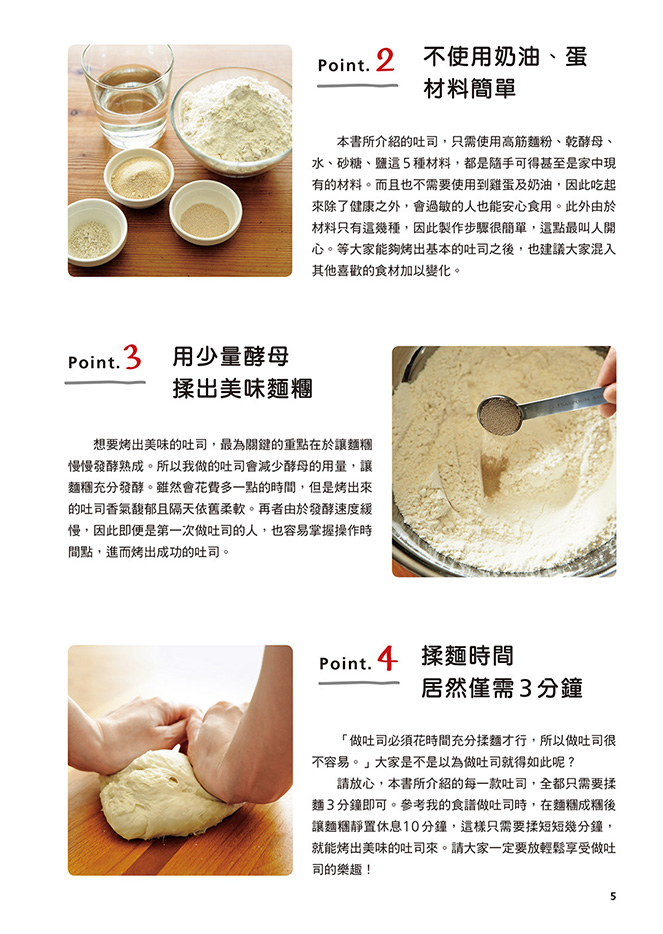 Point. 2 不使用奶油、蛋
材料簡單

本書所介紹的吐司，只需使用高筋麵粉、乾酵母、水、砂糖、鹽這5種材料，都是隨手可得甚至是家中現有的材料。而且也不需要使用到雞蛋及奶油，因此吃起來除了健康之外，會過敏的人也能安心食用。此外由於材料只有這幾種，因此製作步驟很簡單，這點最叫人開心。等大家能夠烤出基本的吐司之後，也建議大家混入其他喜歡的食材加以變化。

Point. 3 用少量酵母
揉出美味麵糰

想要烤出美味的吐司，最為關鍵的重點在於讓麵糰慢慢發酵熟成。所以我做的吐司會減少酵母的用量，讓麵糰充分發酵。雖然會花費多一點的時間，但是烤出來的吐司香氣馥郁且隔天依舊柔軟。再者由於發酵速度緩慢，因此即便是第一次做吐司的人，也容易掌握操作時間點，進而烤出成功的吐司。

Point. 4 揉麵時間
居然僅需3分鐘

「做吐司必須花時間充分揉麵才行，所以做吐司很不容易。」大家是不是以為做吐司就得如此呢？

請放心，本書所介紹的每一款吐司，全都只需要揉麵3分鐘即可。參考我的食譜做吐司時，在麵糰成糰後讓麵糰靜置休息10分鐘，這樣只需要揉短短幾分鐘，就能烤出美味的吐司來。請大家一定要放輕鬆享受做吐司的樂趣！

5