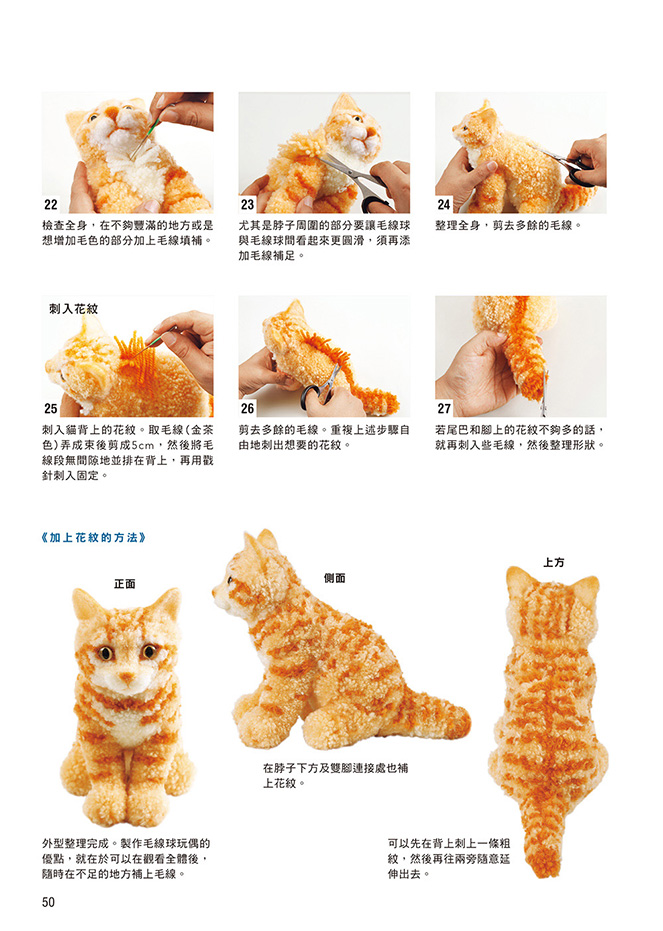 22
檢查全身，在不夠豐滿的地方或是想增加毛色的部分加上毛線填補。

23
尤其是脖子周圍的部分要讓毛線球與毛線球間看起來更圓滑，須再添加毛線補足。

24
整理全身，剪去多餘的毛線。

刺入花紋

25
刺入貓背上的花紋。取毛線(金茶色)弄成束後剪成5cm，然後將毛線段無間隙地並排在背上，再用戳針刺入固定。

26
剪去多餘的毛線。重複上述步驟自由地刺出想要的花紋。

27
若尾巴和腳上的花紋不夠多的話，就再刺入些毛線，然後整理形狀。

《加上花紋的方法》

正面

側面

上方

在脖子下方及雙腳連接處也補上花紋。

外型整理完成。製作毛線球玩偶的優點，就在於可以在觀看全體後，隨時在不足的地方補上毛線。

可以先在背上刺上一條粗紋，然後再往兩旁隨意延伸出去。

50