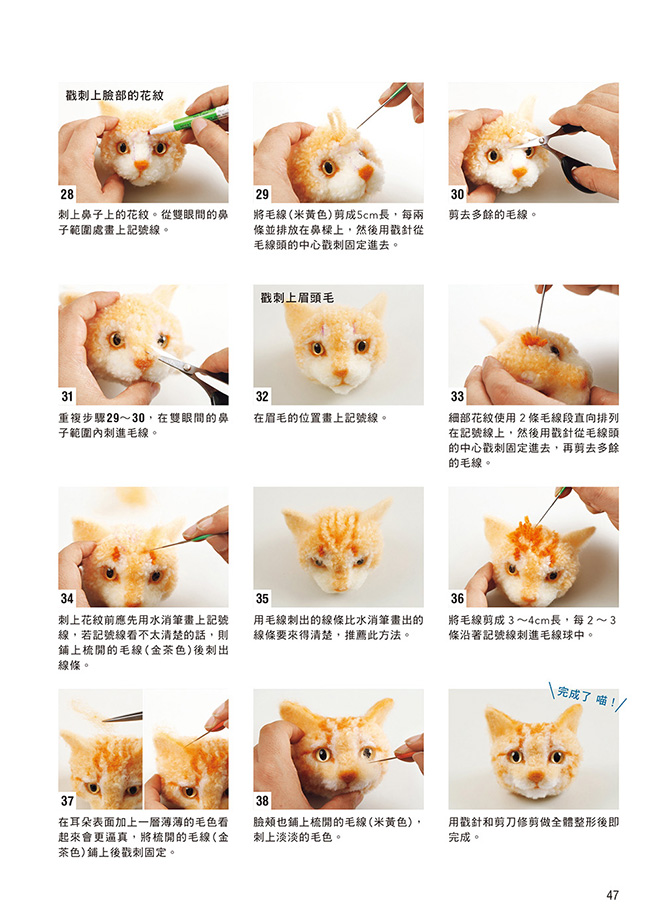 戳刺上臉部的花紋

28
刺上鼻子上的花紋。從雙眼間的鼻子範圍處畫上記號線。

29
將毛線(米黃色)剪成5cm長，每兩條並排放在鼻樑上，然後用戳針從毛線頭的中心戳刺固定進去。

30
剪去多餘的毛線。

31
重複步驟29～30，在雙眼間的鼻子範圍內刺進毛線。

戳刺上眉頭毛

32
在眉毛的位置畫上記號線。

33
細部花紋使用2條毛線段直向排列在記號線上，然後用戳針從毛線頭的中心戳刺固定進去，再剪去多餘的毛線。

34
刺上花紋前應先用水消筆畫上記號線，若記號線看不太清楚的話，則鋪上梳開的毛線(金茶色)後刺出線條。

35
用毛線刺出的線條比水消筆畫出的線條要來得清楚，推薦此方法。

36
將毛線剪成3～4cm長，每2～3條沿著記號線刺進毛線球中。

37
在耳朵表面加上一層薄薄的毛色看起來會更逼真，將梳開的毛線(金茶色)鋪上後戳刺固定。

38
臉頰也鋪上梳開的毛線(米黃色)，刺上淡淡的毛色。

完成了 喵！

用戳針和剪刀修剪做全體整形後即完成。

47