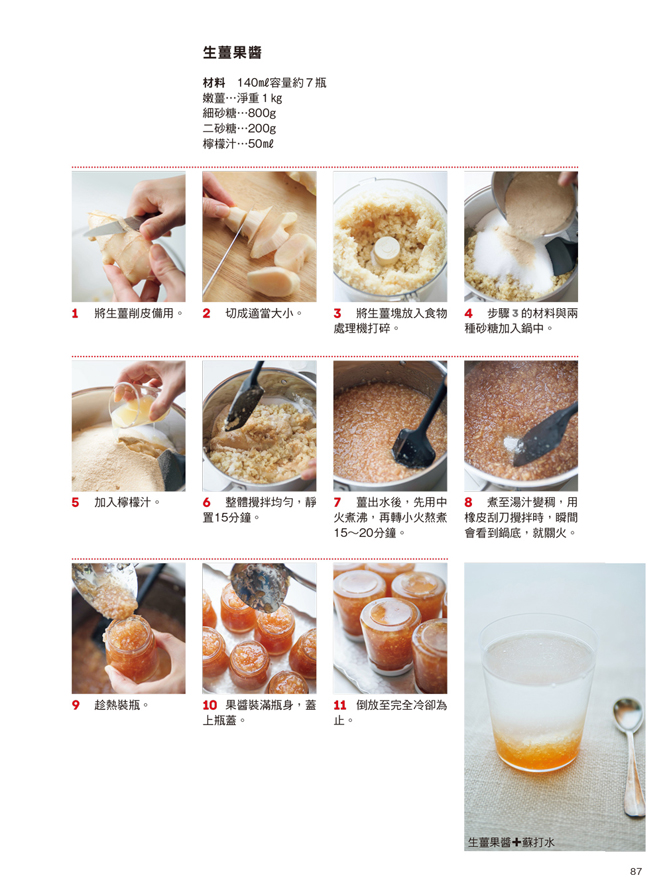 生薑果醬

材料 140mℓ容量約7瓶
嫩薑…淨重1kg
細砂糖…800g
二砂糖…200g
檸檬汁…50mℓ

1 將生薑削皮備用。

2 切成適當大小。

3 將生薑塊放入食物處理機打碎。

4 步驟3的材料與兩種砂糖加入鍋中。

5 加入檸檬汁。

6 整體攪拌均勻，靜置15分鐘。

7 薑出水後，先用中火煮沸，再轉小火熬煮15～20分鐘。

8 煮至湯汁變稠，用橡皮刮刀攪拌時，瞬間會看到鍋底，就關火。

9 趁熱裝瓶。

10 果醬裝滿瓶身，蓋上瓶蓋。

11 倒放至完全冷卻為止。

生薑果醬+蘇打水

87