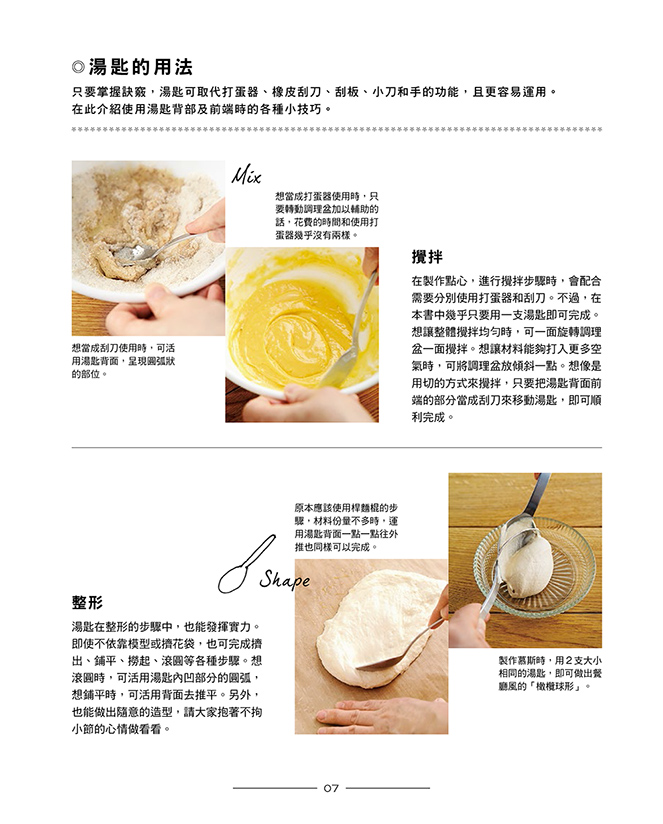 ◎湯匙的用法

只要掌握訣竅，湯匙可取代打蛋器、橡皮刮刀、刮板、小刀和手的功能，且更容易運用。在此介紹使用湯匙背部及前端時的各種小技巧。

Mix

想當成打蛋器使用時，只要轉動調理盆加以輔助的話，花費的時間和使用打蛋器幾乎沒有兩樣。

想當成刮刀使用時，可活用湯匙背面，呈現圓弧狀的部位。

攪拌

在製作點心，進行攪拌步驟時，會配合需要分別使用打蛋器和刮刀。不過，在本書中幾乎只要用一支湯匙即可完成。想讓整體攪拌均勻時，可一面旋轉調理盆一面攪拌。想讓材料能夠打入更多空氣時，可將調理盆放傾斜一點。想像是用切的方式來攪拌，只要把湯匙背面前端的部分當成刮刀來移動湯匙，即可順利完成。

原本應該使用桿麵棍的步驟，材料份量不多時，運用湯匙背面一點一點往外推也同樣可以完成。

Shape

整形

湯匙在整形的步驟中，也能發揮實力。即使不依靠模型或擠花袋，也可完成擠出、鋪平、撈起、滾圓等各種步驟。想滾圓時，可活用湯匙內凹部分的圓弧，想鋪平時，可活用背面去推平。另外，也能做出隨意的造型，請大家抱著不拘小節的心情做看看。

製作慕斯時，用2支大小相同的湯匙，即可做出餐廳風的「橄欖球形」。

07