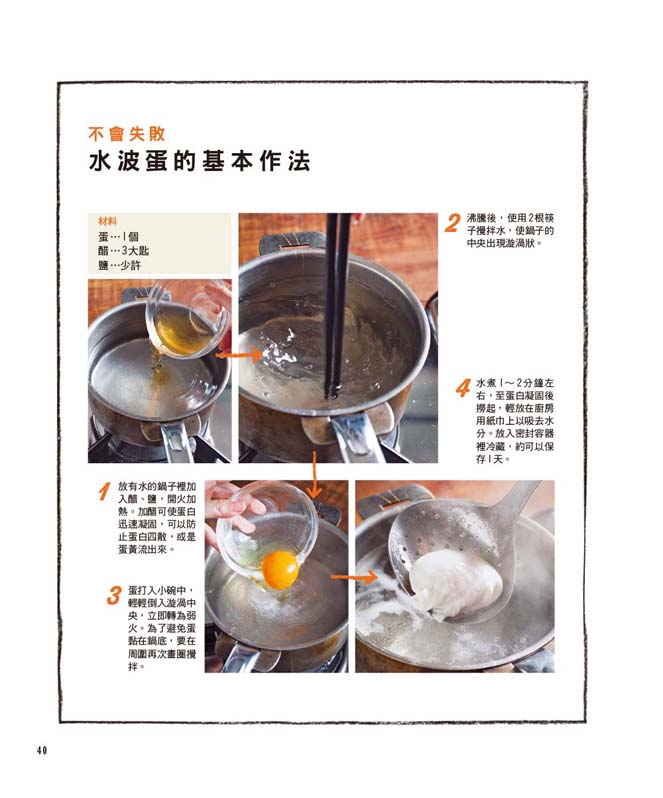 不會失敗
水波蛋的基本作法

材料
蛋…1個
醋…3大匙
鹽…少許

2 沸騰後，使用2根筷子攪拌水，使鍋子的中央出現漩渦狀。

4 水煮1～2分鐘左右，至蛋白凝固後撈起，輕放在廚房用紙巾上以吸去水分。放入密封容器裡冷藏，約可以保存1天。

1 放有水的鍋子裡加入醋、鹽，開火加熱。加醋可使蛋白迅速凝固，可以防止蛋白四散，或是蛋黃流出來。

3 蛋打入小碗中，輕輕倒入漩渦中央，立即轉為弱火。為了避免蛋黏在鍋底，要在周圍再次畫圈攪拌。

40