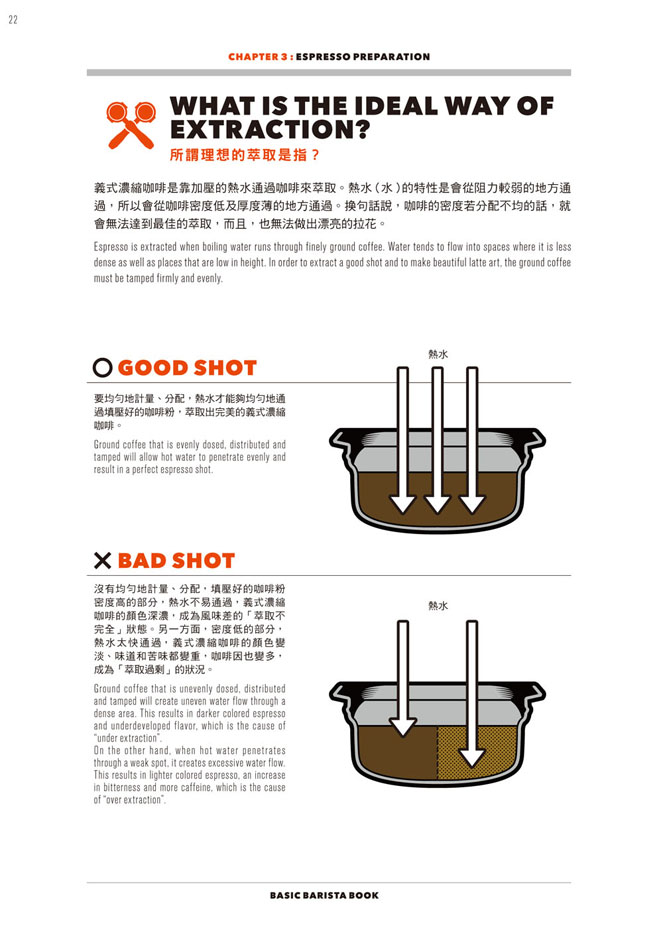 22

CHAPTER 3 : ESPRESSO PREPARATION

WHAT IS THE IDEAL WAY OF EXTRACTION?

所謂理想的萃取是指？

義式濃縮咖啡是靠加壓的熱水通過咖啡來萃取。熱水（水）的特性是會從阻力較弱的地方通過，所以會從咖啡密度低及厚度薄的地方通過。換句話說，咖啡的密度若分配不均的話，就會無法達到最佳的萃取，而且，也無法做出漂亮的拉花。

Espresso is extracted when boiling water runs through finely ground coffee. Water tends to flow into spaces where it is less dense as well as places that are low in height. In order to extract a good shot and to make beautiful latte art, the ground coffee must be tamped firmly and evenly.

GOOD SHOT

要均勻地計量、分配，熱水才能夠均勻地通過填壓好的咖啡粉，萃取出完美的義式濃縮咖啡。

Ground coffee that is evenly dosed, distributed and tamped will allow hot water to penetrate evenly and result in a perfect espresso shot.

熱水

BAD SHOT

沒有均勻地計量、分配，填壓好的咖啡粉密度高的部分，熱水不易通過，義式濃縮咖啡的顏色深濃，成為風味差的「萃取不完全」狀態。另一方面，密度低的部分，熱水太快通過，義式濃縮咖啡的顏色變淡、味道和苦味都變重，咖啡因也變多，成為「萃取過剩」的狀況。

Ground coffee that is unevenly dosed, distributed and tamped will create uneven water flow through a dense area. This results in darker colored espresso and underdeveloped flavor, which is the cause of "under extraction".
On the other hand, when hot water penetrates through a weak spot, it creates excessive water flow. This results in lighter colored espresso, an increase in bitterness and more caffeine, which is the cause of "over extraction".

熱水

BASIC BARISTA BOOK