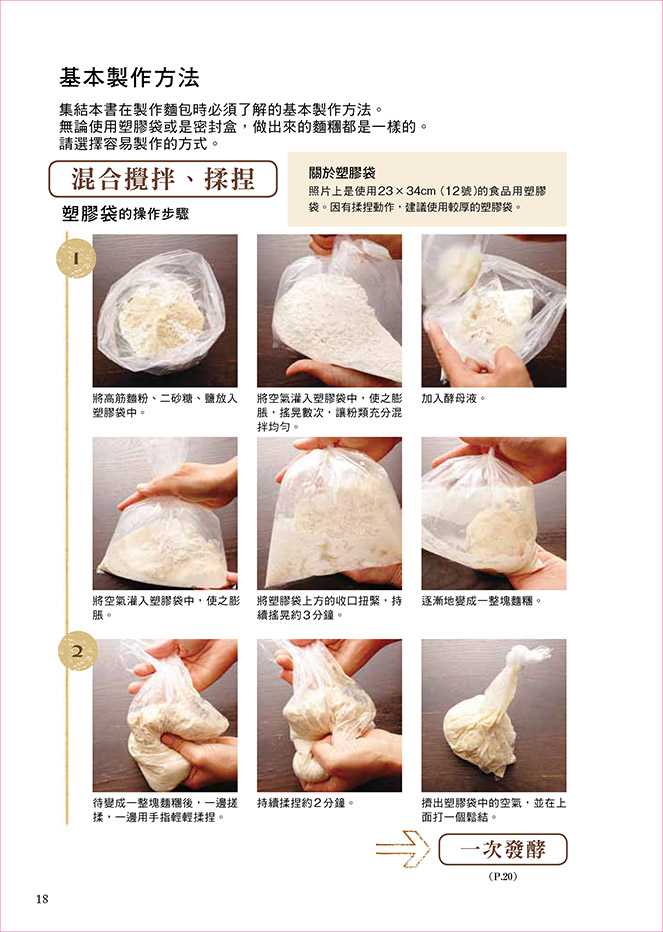 基本製作方法

集結本書在製作麵包時必須了解的基本製作方法。
無論使用塑膠袋或是密封盒，做出來的麵糰都是一樣的。
請選擇容易製作的方式。

混合攪拌、揉捏

關於塑膠袋
照片上是使用23×34cm（12號）的食品用塑膠袋。因有揉捏動作，建議使用較厚的塑膠袋。

塑膠袋的操作步驟

1

將高筋麵粉、二砂糖、鹽放入塑膠袋中。

將空氣灌入塑膠袋中，使之膨脹，搖晃數次，讓粉類充分混拌均勻。

加入酵母液。

將空氣灌入塑膠袋中，使之膨脹。

將塑膠袋上方的收口扭緊，持續搖晃約3分鐘。

逐漸地變成一整塊麵糰。

2

待變成一整塊麵糰後，一邊搓揉，一邊用手指輕輕揉捏。

持續揉捏約2分鐘。

擠出塑膠袋中的空氣，並在上面打一個鬆結。

一次發酵
(P.20)

18