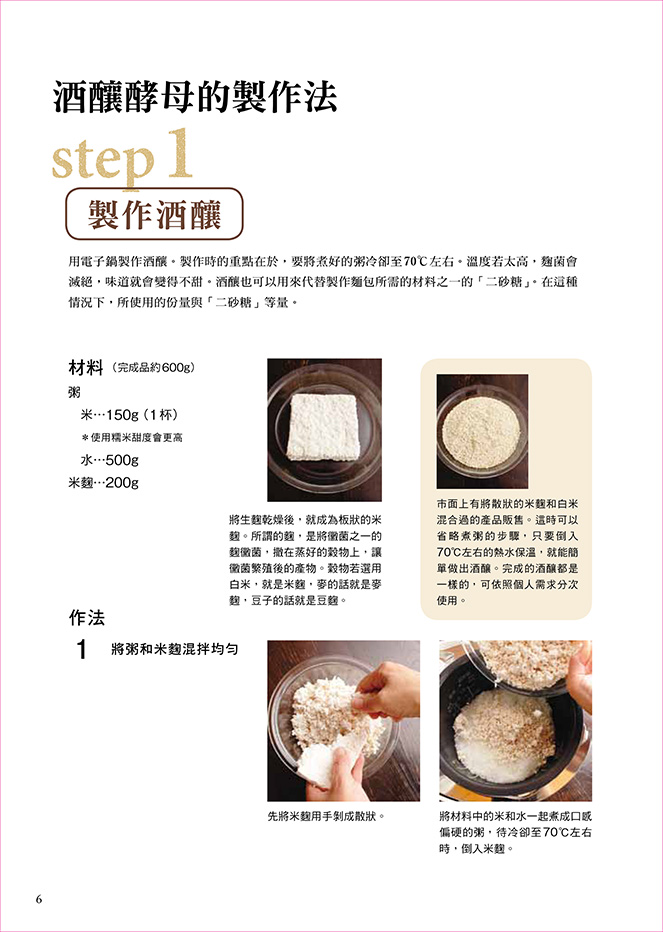 酒釀酵母的製作法

step 1

製作酒釀

用電子鍋製作酒釀。製作時的重點在於，要將煮好的粥冷卻至70℃左右。溫度若太高，麴菌會滅絕，味道就會變得不甜。酒釀也可以用來代替製作麵包所需的材料之一的「二砂糖」。在這種情況下，所使用的份量與「二砂糖」等量。

材料（完成品約600g）
粥
米…150g（1杯）
＊使用糯米甜度會更高
水…500g
米麴…200g

將生麴乾燥後，就成為板狀的米麴。所謂的麴，是將黴菌之一的麴黴菌，撒在蒸好的穀物上，讓黴菌繁殖後的產物。穀物若選用白米，就是米麴，麥的話就是麥麴，豆子的話就是豆麴。

市面上有將散狀的米麴和白米混合過的產品販售。這時可以省略煮粥的步驟，只要倒入70℃左右的熱水保溫，就能簡單做出酒釀。完成的酒釀都是一樣的，可依照個人需求分次使用。

作法

1 將粥和米麴混拌均勻

先將米麴用手剝成散狀。

將材料中的米和水一起煮成口感偏硬的粥，待冷卻至70℃左右時，倒入米麴。

6