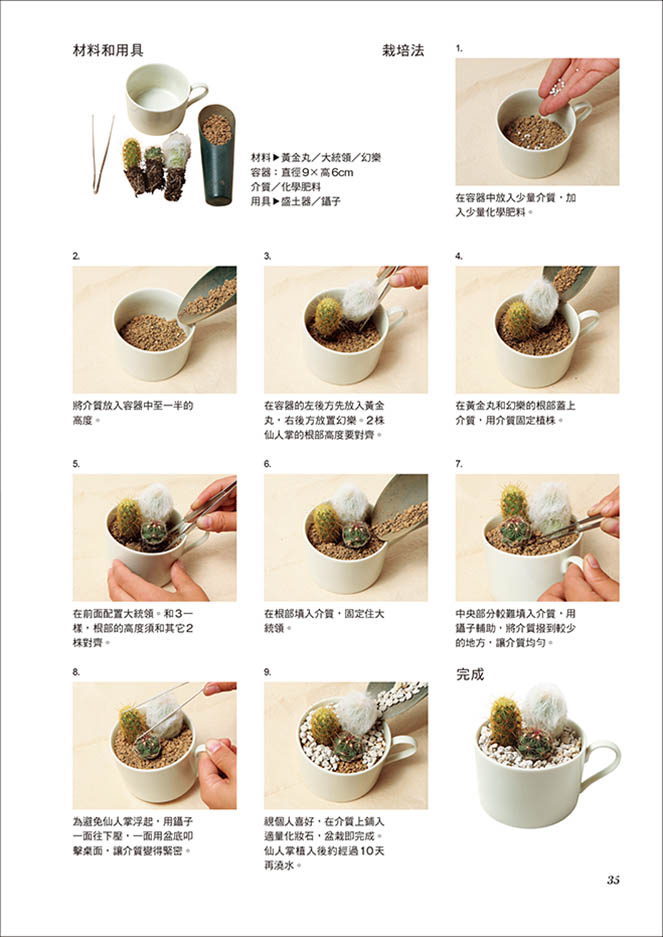 材料和用具

材料▶黃金丸／大統領／幻樂
容器：直徑9×高6cm
介質／化學肥料
用具▶盛土器／鑷子

栽培法

1.
在容器中放入少量介質，加入少量化學肥料。

2.
將介質放入容器中至一半的高度。

3.
在容器的左後方先放入黃金丸，右後方放置幻樂。2株仙人掌的根部高度要對齊。

4.
在黃金丸和幻樂的根部蓋上介質，用介質固定植株。

5.
在前面配置大統領。和3一樣，根部的高度須和其它2株對齊。

6.
在根部填入介質，固定住大統領。

7.
中央部分較難填入介質，用鑷子輔助，將介質撥到較少的地方，讓介質均勻。

8.
為避免仙人掌浮起，用鑷子一面往下壓，一面用盆底叩擊桌面，讓介質變得緊密。

9.
視個人喜好，在介質上鋪入適量化妝石，盆栽即完成。仙人掌植入後約經過10天再澆水。

完成

35