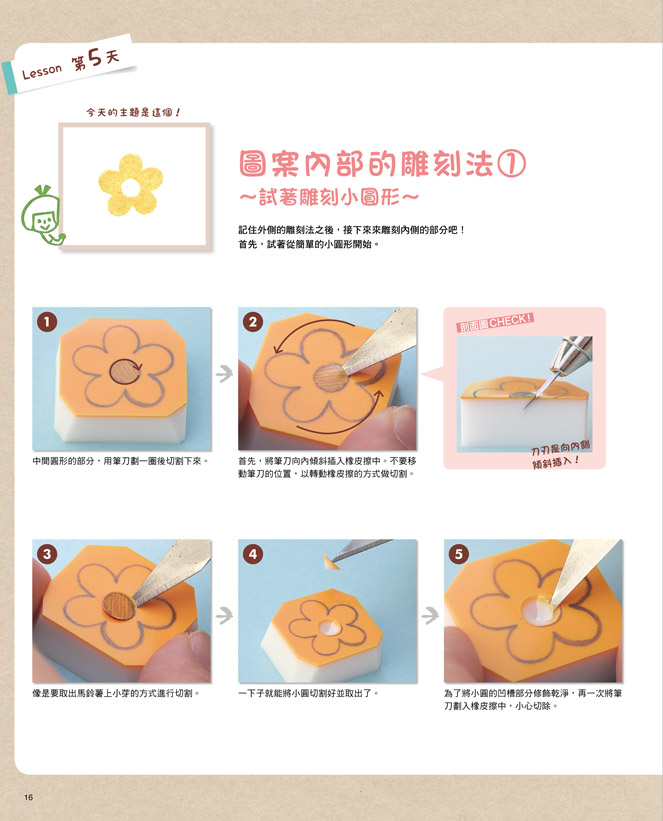 Lesson 第5天

今天的主題是這個！

圖案內部的雕刻法①
～試著雕刻小圓形～

記住外側的雕刻法之後，接下來來雕刻內側的部分吧！
首先，試著從簡單的小圓形開始。

1

中間圓形的部分，用筆刀劃一圈後切割下來。

2

首先，將筆刀向內傾斜插入橡皮擦中。不要移動筆刀的位置，以轉動橡皮擦的方式做切割。

剖面圖CHECK！

刀刃是向內側傾斜插入！

3

像是要取出馬鈴薯上小芽的方式進行切割。

4

一下子就能將小圓切割好並取出了。

5

為了將小圓的凹槽部分修飾乾淨，再一次將筆刀劃入橡皮擦中，小心切除。

16