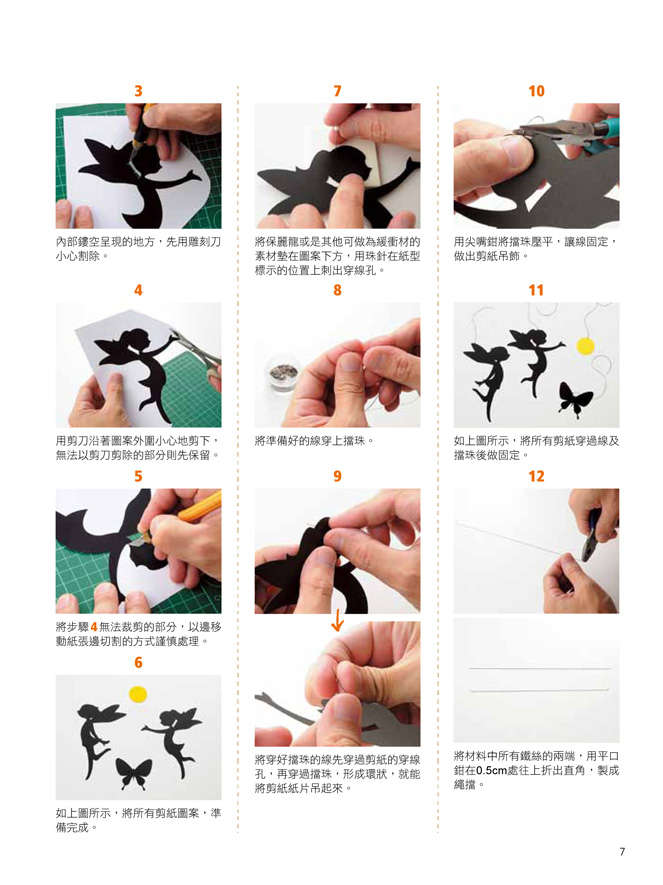 3

內部鏤空呈現的地方，先用雕刻刀小心割除。

4

用剪刀沿著圖案外圍小心地剪下，無法以剪刀剪除的部分則先保留。

5

將步驟4無法裁剪的部分，以邊移動紙張邊切割的方式謹慎處理。

6

如上圖所示，將所有剪紙圖案，準備完成。

7

將保麗龍或是其他可做為緩衝材的素材墊在圖案下方，用珠針在紙型標示的位置上刺出穿線孔。

8

將準備好的線穿上擋珠。

9

將穿好擋珠的線先穿過剪紙的穿線孔，再穿過擋珠，形成環狀，就能將剪紙紙片吊起來。

10

用尖嘴鉗將擋珠壓平，讓線固定，做出剪紙吊飾。

11

如上圖所示，將所有剪紙穿過線及擋珠後做固定。

12

將材料中所有鐵絲的兩端，用平口鉗在0.5cm處往上折出直角，製成繩擋。

7