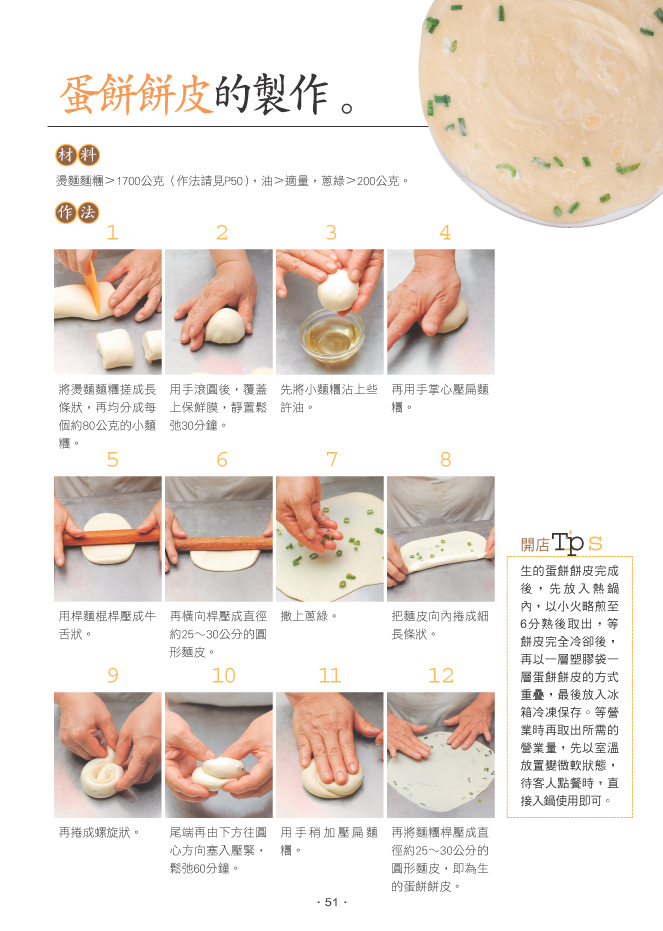 蛋餅餅皮的製作。

材料

燙麵麵糰＞1700公克（作法請見P50），油＞適量，蔥綠＞200公克。

作法

1

將燙麵麵糰搓成長條狀，再均分成每個約80公克的小麵糰。

2

用手滾圓後，覆蓋上保鮮膜，靜置鬆弛30分鐘。

3

先將小麵糰沾上些許油。

4

再用手掌心壓扁麵糰。

5

用桿麵棍桿壓成牛舌狀。

6

再橫向桿壓成直徑約25～30公分的圓形麵皮。

7

撒上蔥綠。

8

把麵皮向內捲成細長條狀。

9

再捲成螺旋狀。

10

尾端再由下方往圓心方向塞入壓緊，鬆弛60分鐘。

11

用手稍加壓扁麵糰。

12

再將麵糰桿壓成直徑約25～30公分的圓形麵皮，即為生的蛋餅餅皮。

開店Tips

生的蛋餅餅皮完成後，先放入熱鍋內，以小火略煎至6分熟後取出，等餅皮完全冷卻後，再以一層塑膠袋一層蛋餅餅皮的方式重疊，最後放入冰箱冷凍保存。等營業時再取出所需的營業量，先以室溫放置變微軟狀態，待客人點餐時，直接入鍋使用即可。

· 51 ·